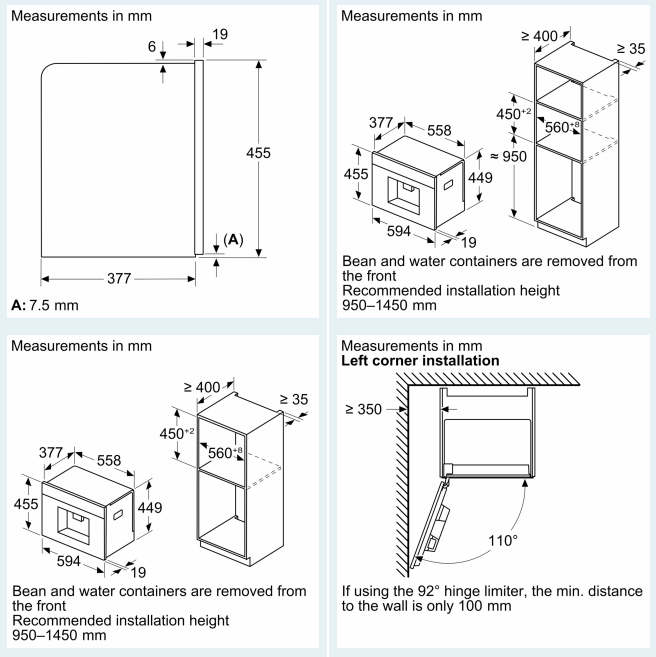 Measurements in mm

6
19
455
(A)
377

**A:** 7.5 mm

Measurements in mm

≥ 400
≥ 35
$450^{+2}$
$560^{+8}$
≈ 950
377
558
455
449
594
19

Bean and water containers are removed from the front
Recommended installation height
950–1450 mm

Measurements in mm

≥ 400
≥ 35
$450^{+2}$
$560^{+8}$
377
558
455
449
594
19

Bean and water containers are removed from the front
Recommended installation height
950–1450 mm

Measurements in mm
**Left corner installation**

≥ 350
110°

If using the 92° hinge limiter, the min. distance to the wall is only 100 mm