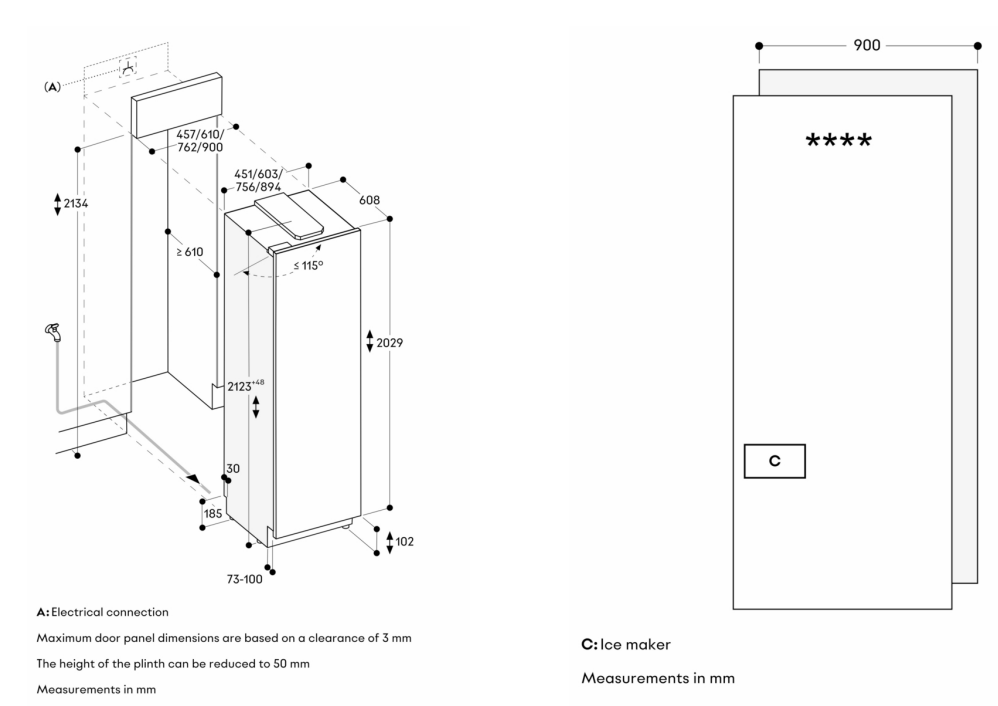 (A)

457/610/
762/900

451/603/
756/894

608

2134

≥ 610

≤ 115°

2029

$2123^{+48}$

30

185

102

73-100

A: Electrical connection

Maximum door panel dimensions are based on a clearance of 3 mm

The height of the plinth can be reduced to 50 mm

Measurements in mm

900

****

C

C: Ice maker

Measurements in mm