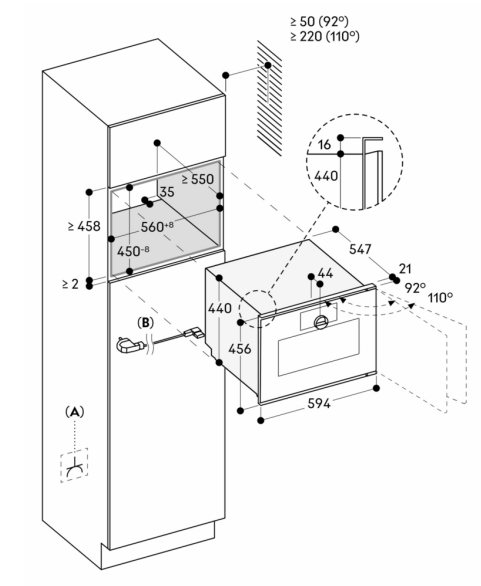 ≥ 50 (92°)
≥ 220 (110°)

16
440

≥ 550
35
≥ 458
$560^{+8}$
$450^{-8}$
≥ 2

547
21
44
92°
110°
440
456
594

(B)

(A)