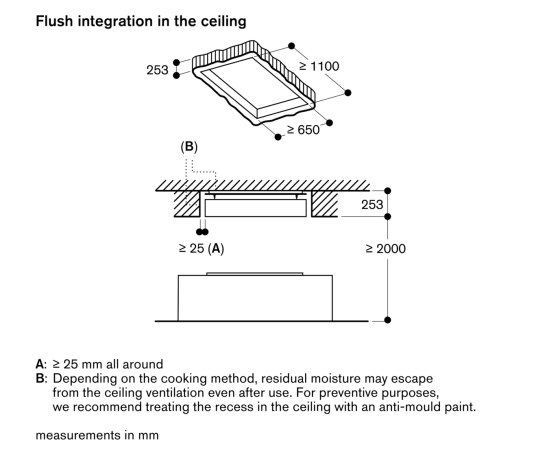 Flush integration in the ceiling

253

≥ 1100

≥ 650

(B)

253

≥ 25 (A)

≥ 2000

A: ≥ 25 mm all around
B: Depending on the cooking method, residual moisture may escape from the ceiling ventilation even after use. For preventive purposes, we recommend treating the recess in the ceiling with an anti-mould paint.

measurements in mm