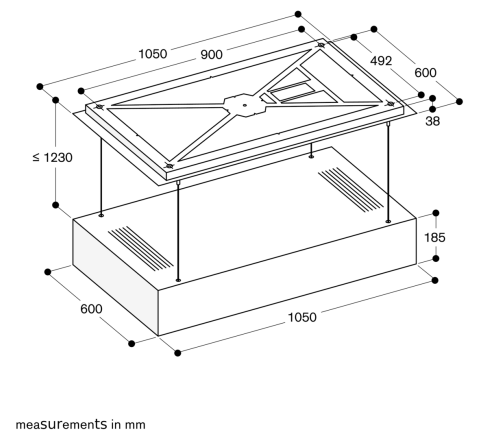 1050
900
492
600
38
≤ 1230
185
600
1050

measurements in mm